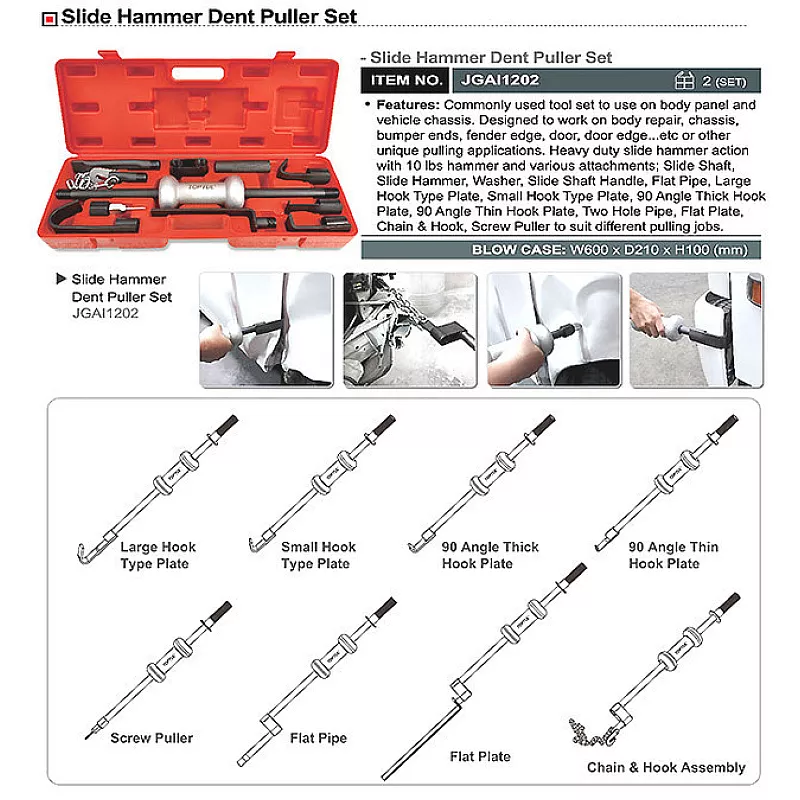 Slide Hammer Dent Puller Set

- Slide Hammer Dent Puller Set

ITEM NO. JGAI1202 2 (SET)

• Features: Commonly used tool set to use on body panel and vehicle chassis. Designed to work on body repair, chassis, bumper ends, fender edge, door, door edge...etc or other unique pulling applications. Heavy duty slide hammer action with 10 lbs hammer and various attachments; Slide Shaft, Slide Hammer, Washer, Slide Shaft Handle, Flat Pipe, Large Hook Type Plate, Small Hook Type Plate, 90 Angle Thick Hook Plate, 90 Angle Thin Hook Plate, Two Hole Pipe, Flat Plate, Chain & Hook, Screw Puller to suit different pulling jobs.

BLOW CASE: W600 x D210 x H100 (mm)

TOPTUL

▶ Slide Hammer Dent Puller Set JGAI1202

Large Hook Type Plate

Small Hook Type Plate

90 Angle Thick Hook Plate

90 Angle Thin Hook Plate

Screw Puller

Flat Pipe

Flat Plate

Chain & Hook Assembly